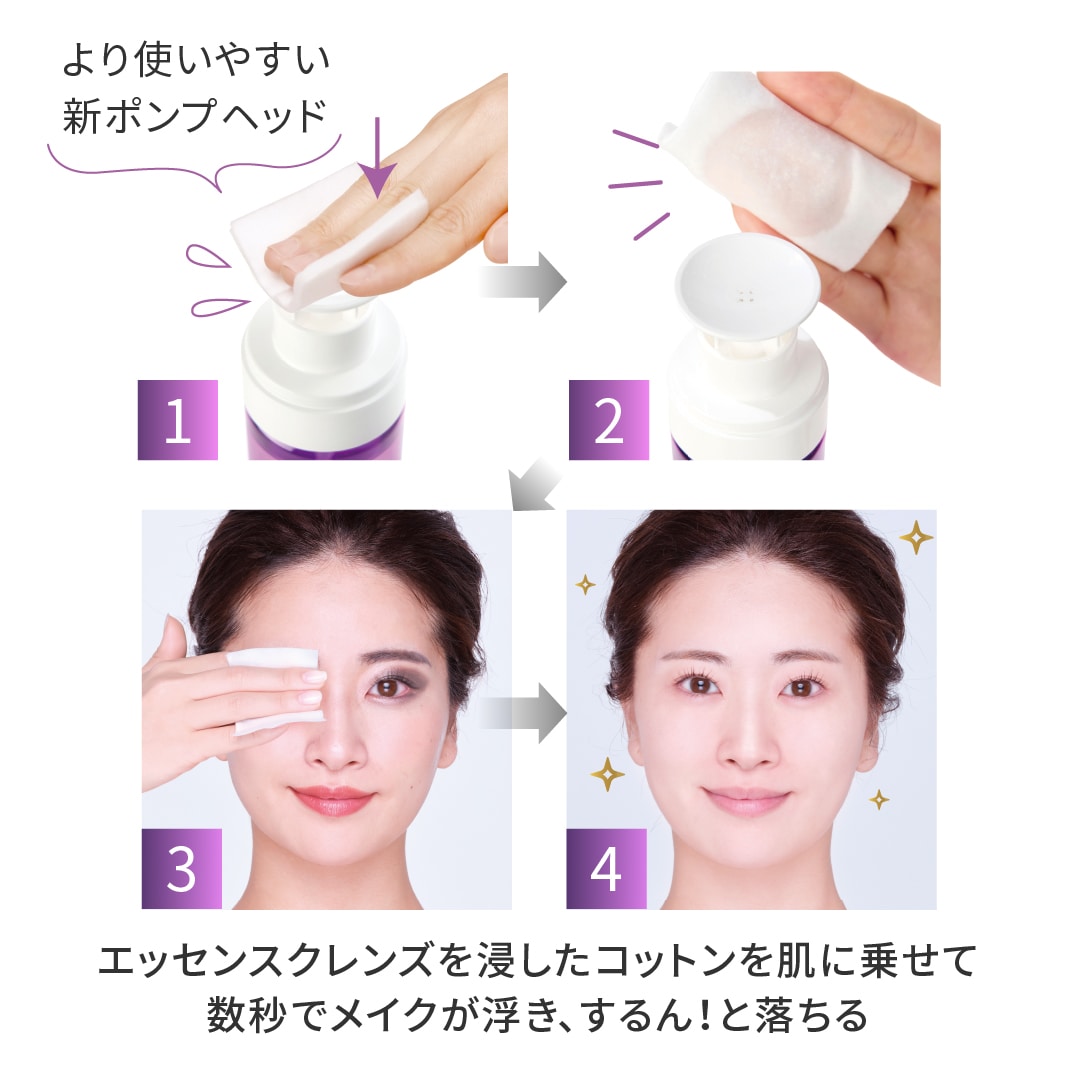 より使いやすい
新ポンプヘッド

1

2

3

4

エッセンスクレンズを浸したコットンを肌に乗せて
数秒でメイクが浮き、するん!と落ちる