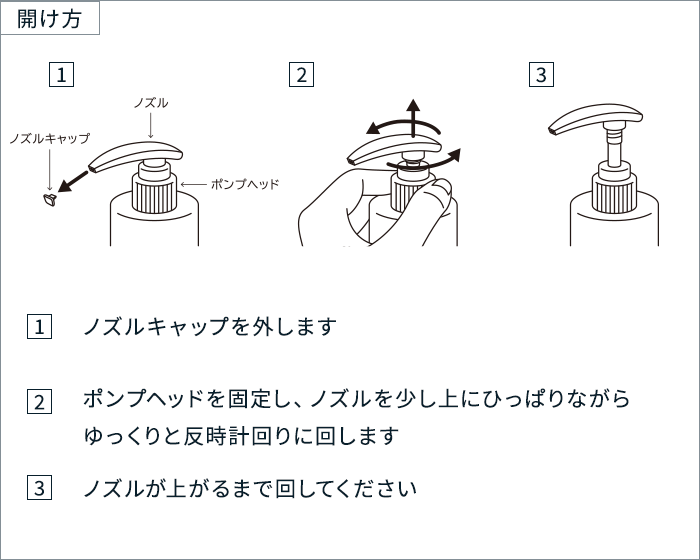 開け方

1

ノズル

ノズルキャップ

ポンプヘッド

2

3

1 ノズルキャップを外します

2 ポンプヘッドを固定し、ノズルを少し上にひっぱりながらゆっくりと反時計回りに回します

3 ノズルが上がるまで回してください